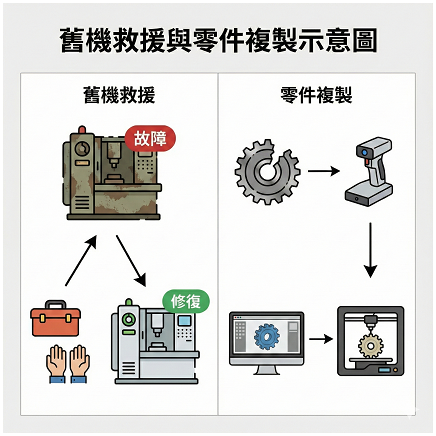 舊機救援與零件複製示意圖

舊機救援

故障

修復

零件複製